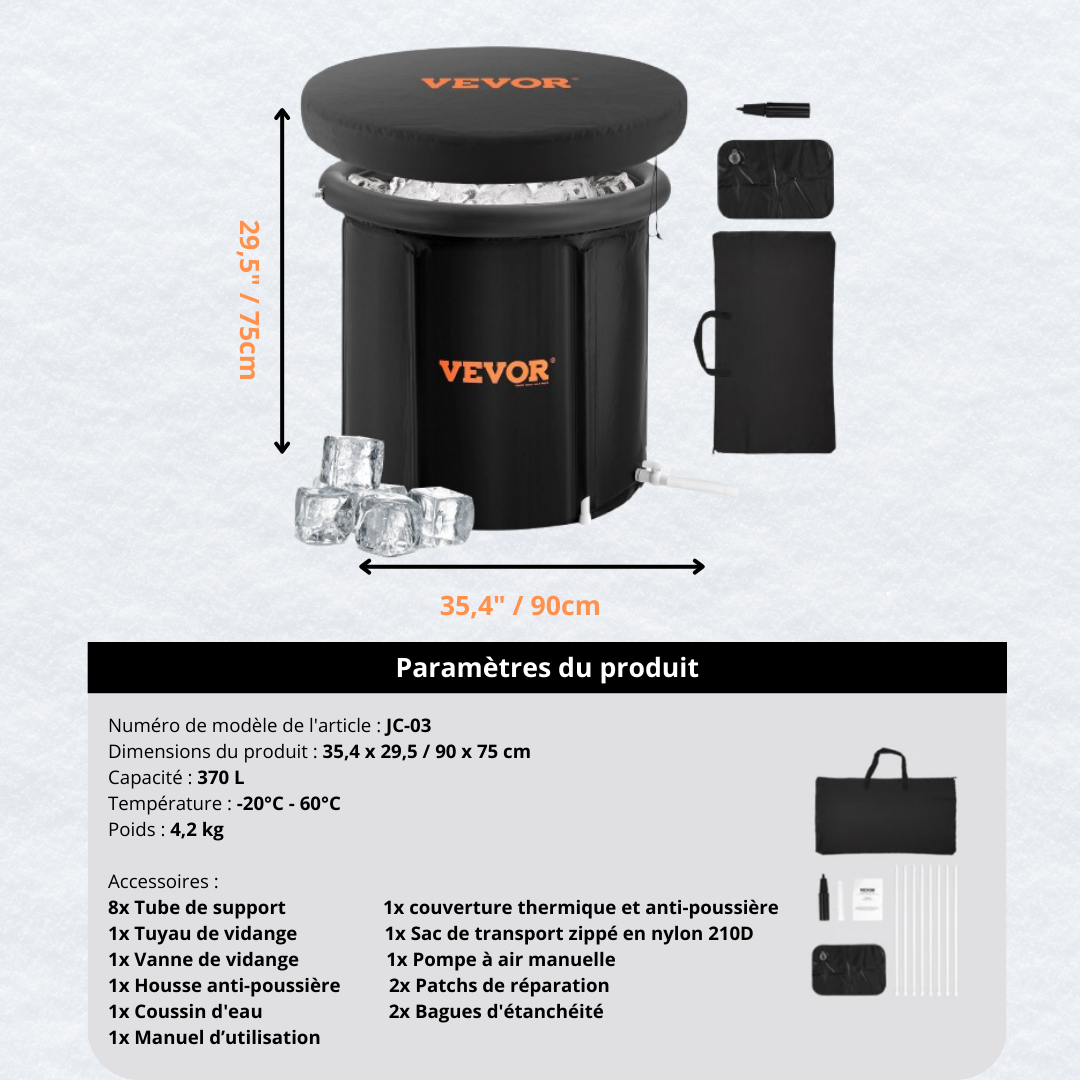 VEVOR

29,5" / 75cm

VEVOR

35,4" / 90cm

Paramètres du produit

Numéro de modèle de l'article : JC-03
Dimensions du produit : 35,4 x 29,5 / 90 x 75 cm
Capacité : 370 L
Température : -20°C - 60°C
Poids : 4,2 kg

Accessoires :
8x Tube de support
1x Tuyau de vidange
1x Vanne de vidange
1x Housse anti-poussière
1x Coussin d'eau
1x Manuel d'utilisation

1x couverture thermique et anti-poussière
1x Sac de transport zippé en nylon 210D
1x Pompe à air manuelle
2x Patchs de réparation
2x Bagues d'étanchéité